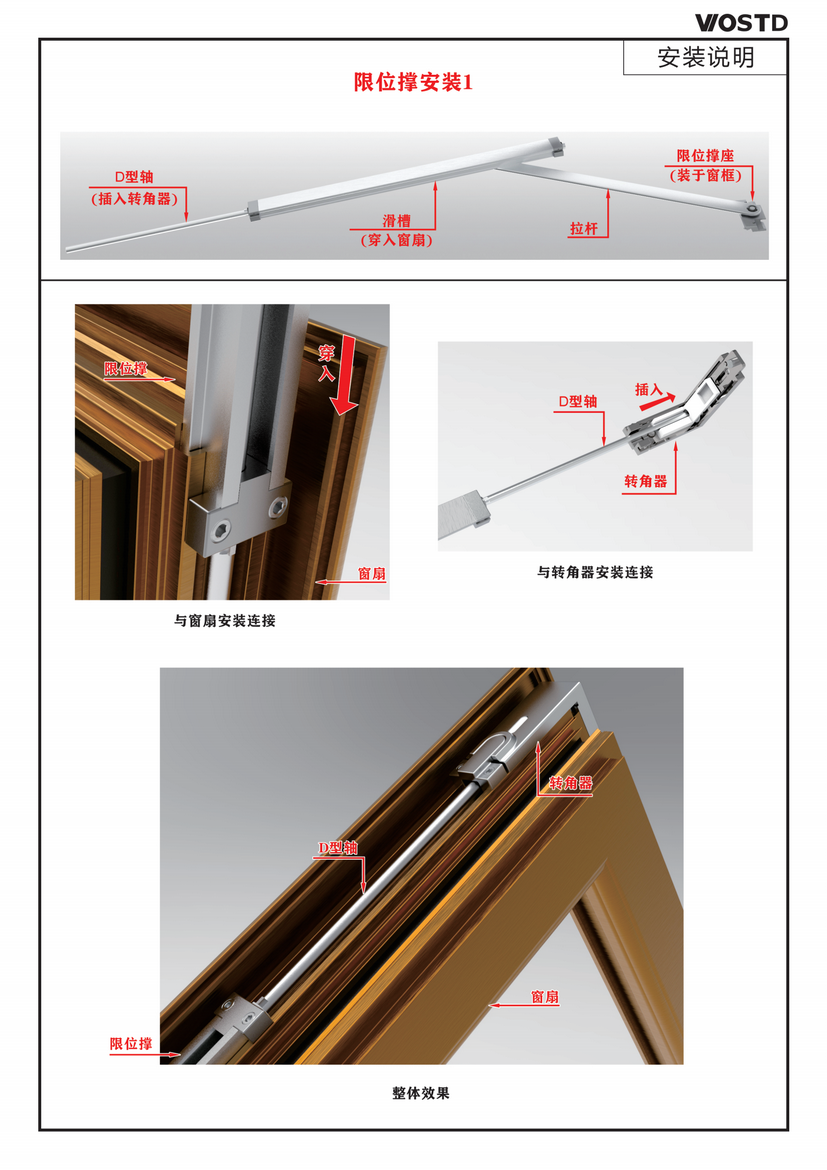 VOSTD

安装说明

限位撑安装1

D型轴
（插入转角器）

滑槽
（穿入窗扇）

拉杆

限位撑座
（装于窗框）

限位撑

穿入

窗扇

与窗扇安装连接

D型轴

插入

转角器

与转角器安装连接

转角器

D型轴

窗扇

限位撑

整体效果